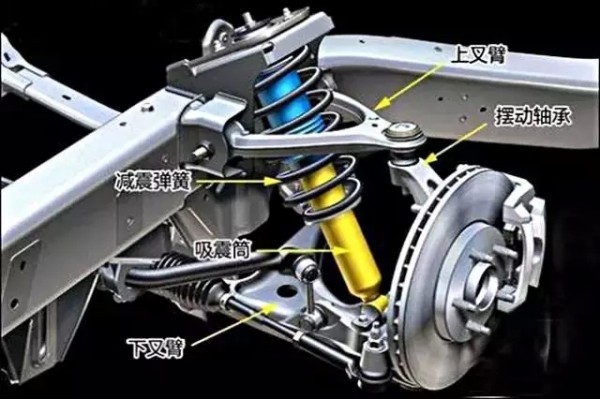 上叉臂
摆动轴承
减震弹簧
吸震筒
下叉臂