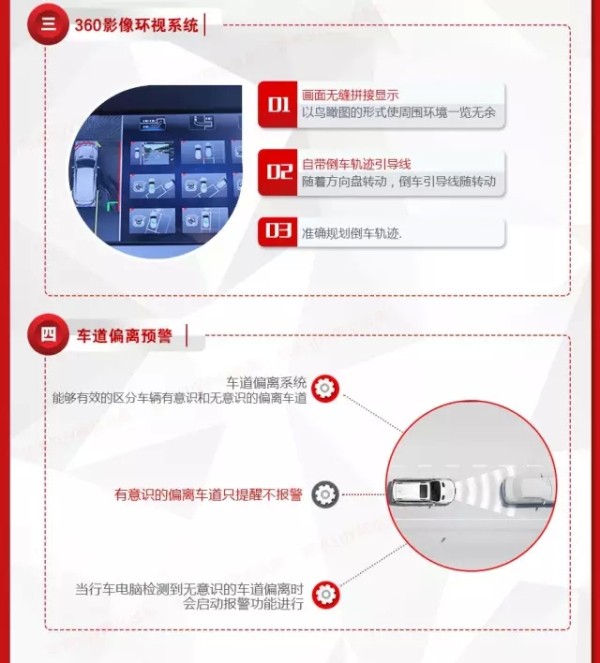 三 360影像环视系统

01 画面无缝拼接显示
以鸟瞰图的形式使周围环境一览无余

02 自带倒车轨迹引导线
随着方向盘转动，倒车引导线随转动

03 准确规划倒车轨迹.

四 车道偏离预警

车道偏离系统
能够有效的区分车辆有意识和无意识的偏离车道

有意识的偏离车道只提醒不报警

当行车电脑检测到无意识的车道偏离时
会启动报警功能进行