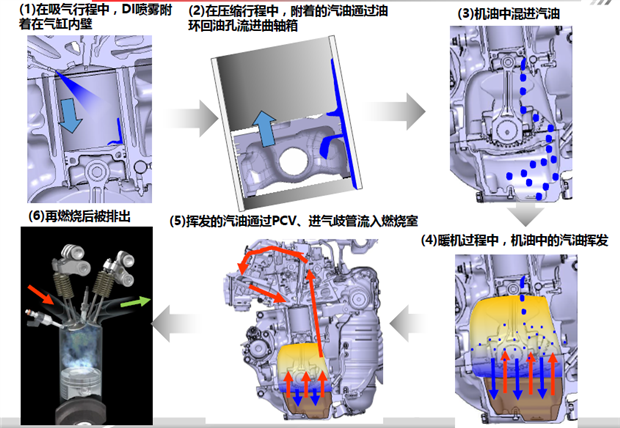 (1)在吸气行程中，DI喷雾附着在气缸内壁

(2)在压缩行程中，附着的汽油通过油环回油孔流进曲轴箱

(3)机油中混进汽油

(4)暖机过程中，机油中的汽油挥发

(5)挥发的汽油通过PCV、进气歧管流入燃烧室

(6)再燃烧后被排出